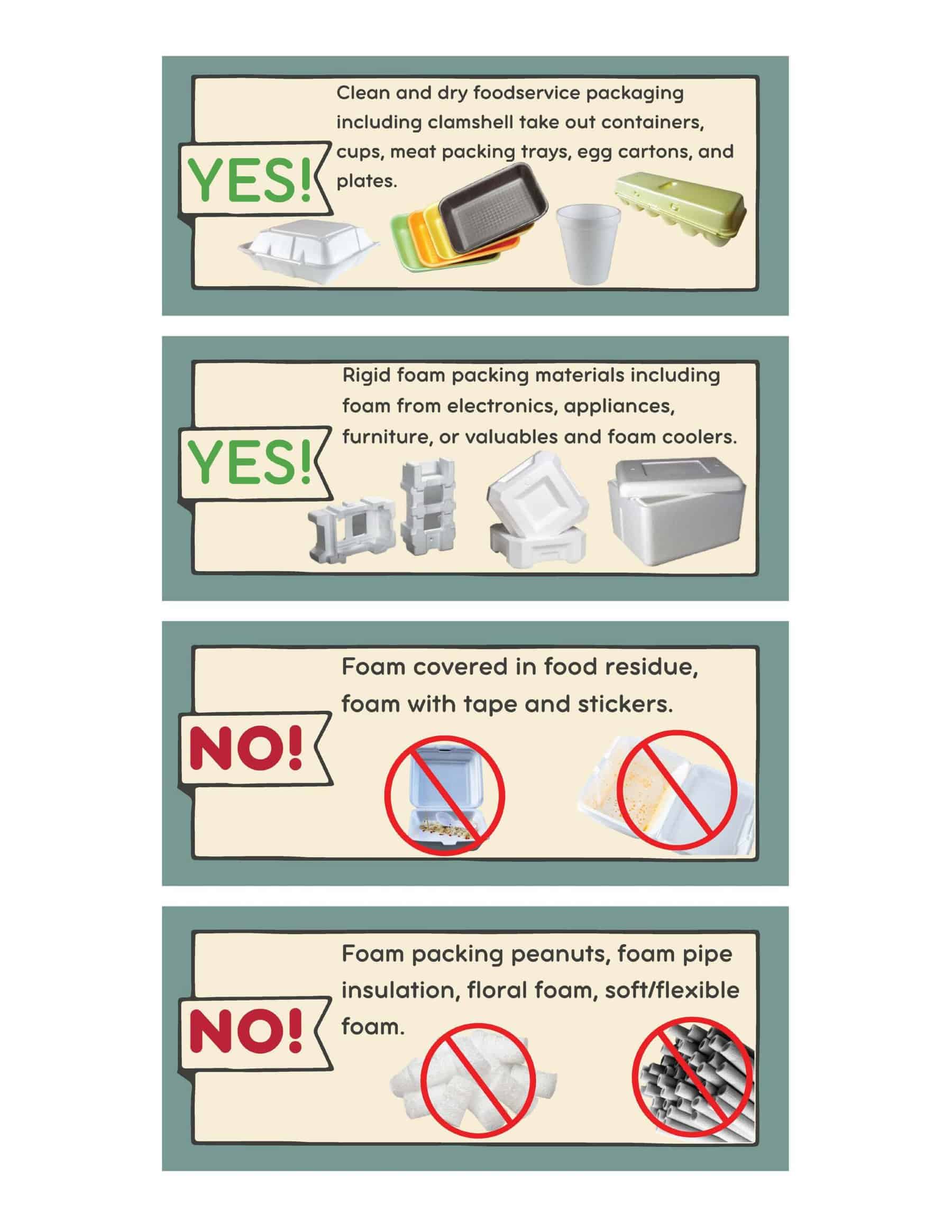 YES!

Clean and dry foodservice packaging including clamshell take out containers, cups, meat packing trays, egg cartons, and plates.

YES!

Rigid foam packing materials including foam from electronics, appliances, furniture, or valuables and foam coolers.

NO!

Foam covered in food residue, foam with tape and stickers.

NO!

Foam packing peanuts, foam pipe insulation, floral foam, soft/flexible foam.